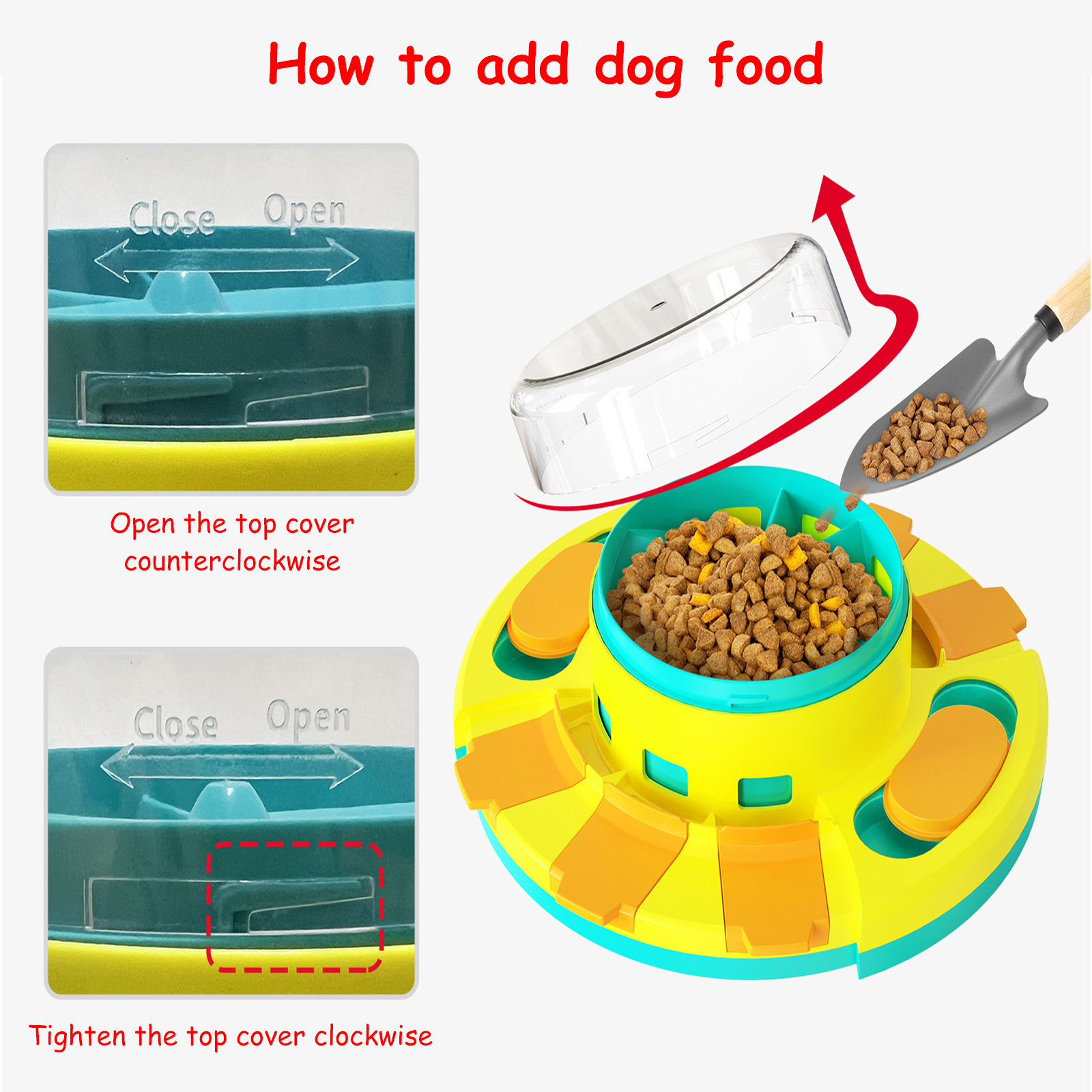 How to add dog food

Close Open

Open the top cover counterclockwise

Close Open

Tighten the top cover clockwise