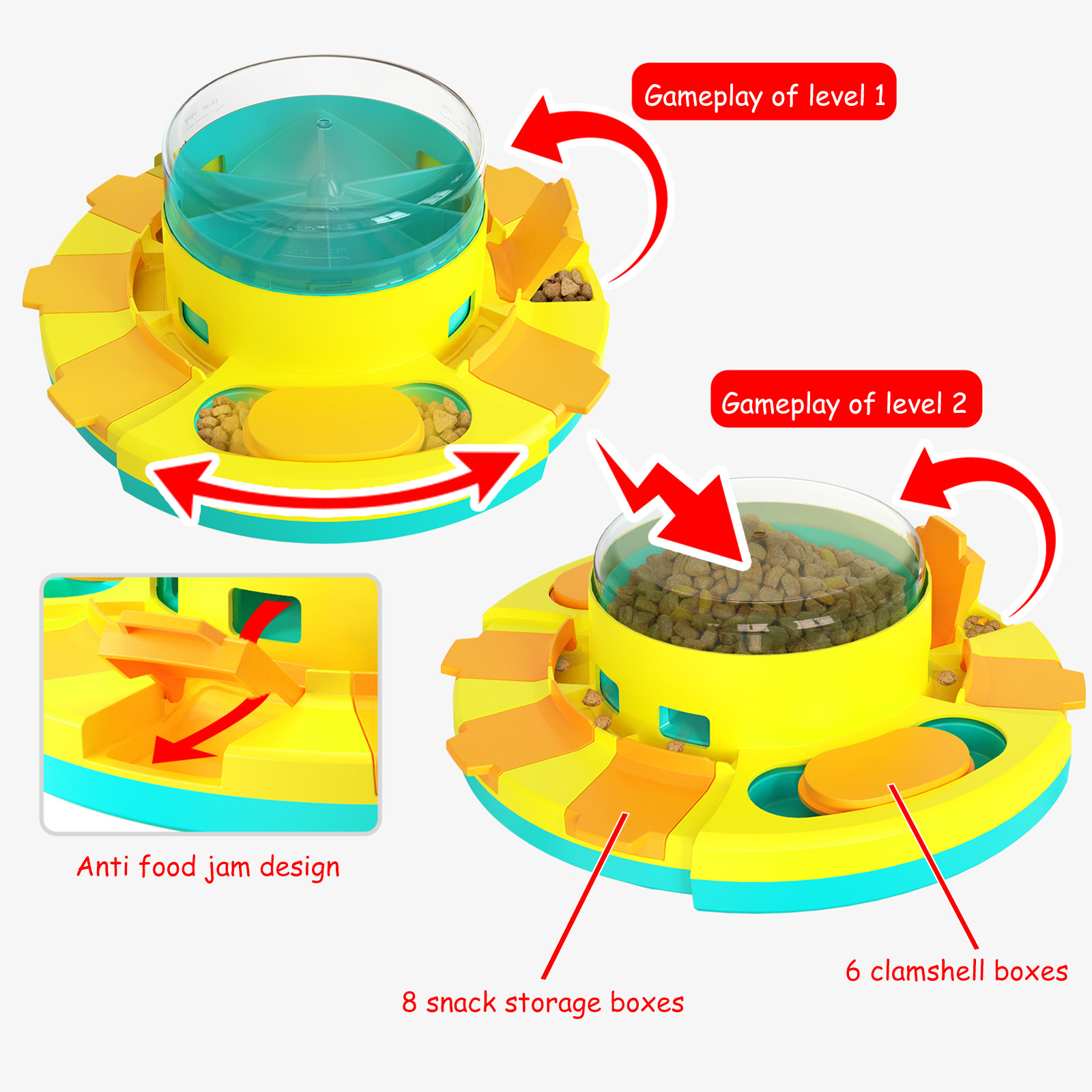 Gameplay of level 1

Gameplay of level 2

Anti food jam design

8 snack storage boxes

6 clamshell boxes