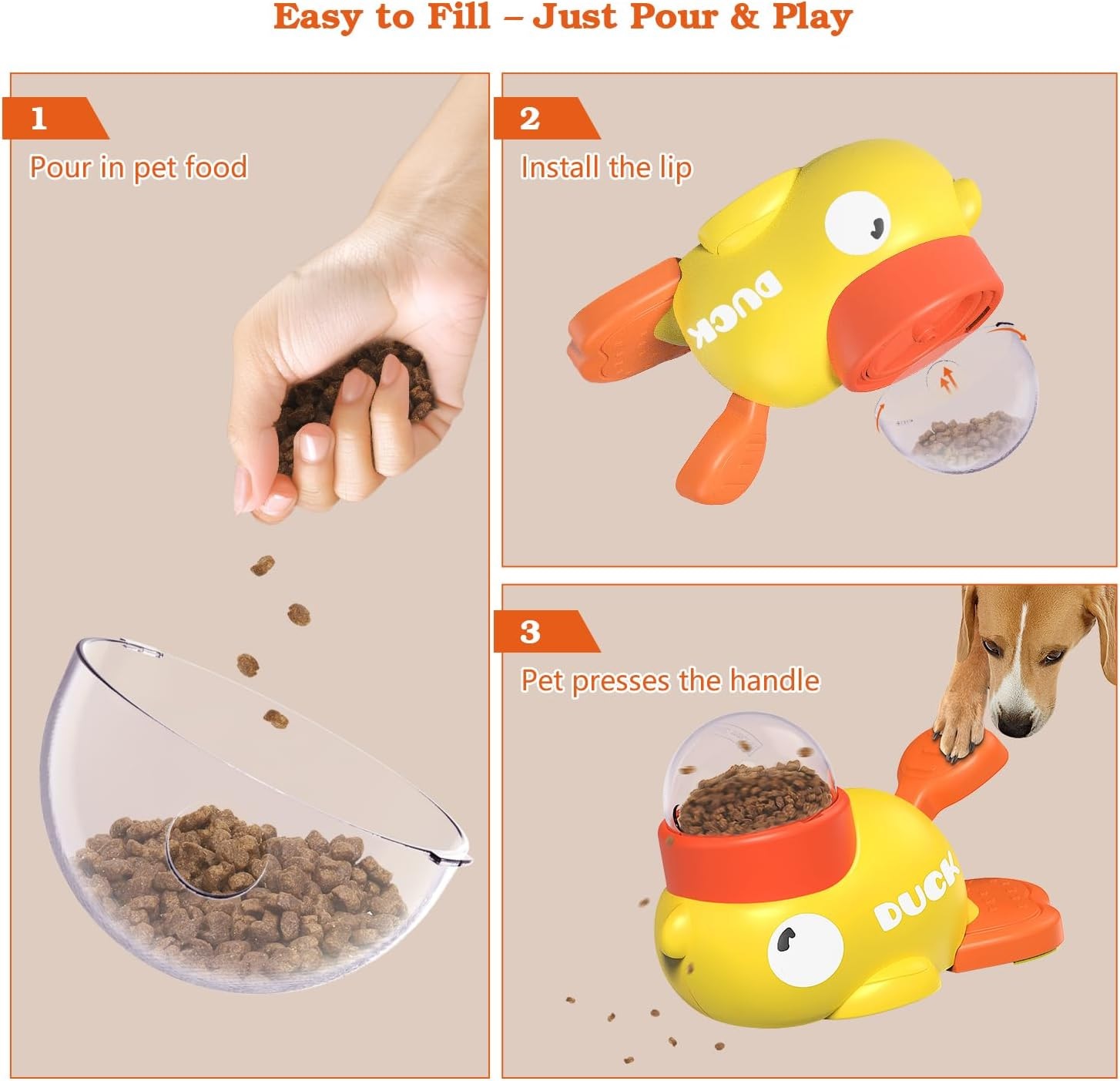 Easy to Fill – Just Pour & Play

1

Pour in pet food

2

Install the lip

DUCK

3

Pet presses the handle

DUCK