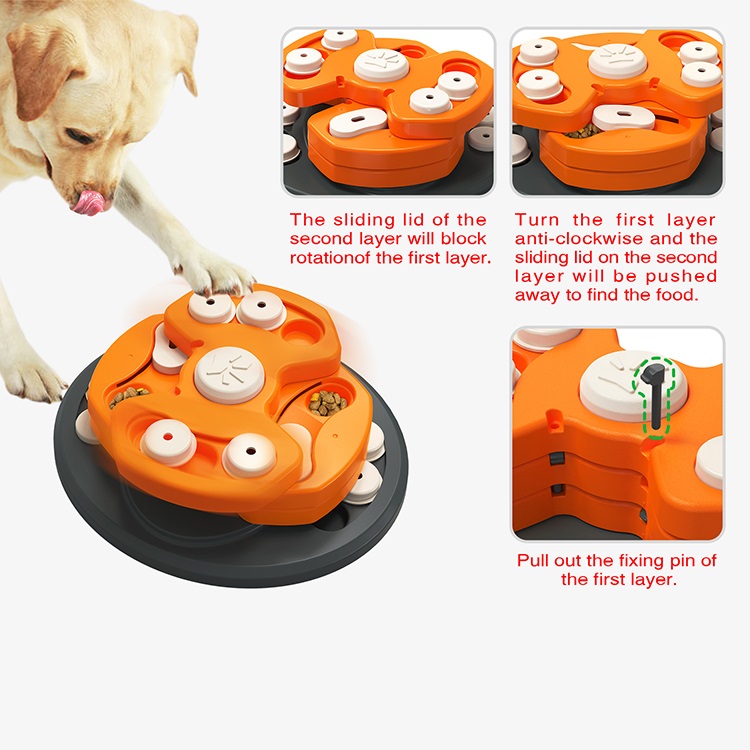 The sliding lid of the second layer will block rotationof the first layer.

Turn the first layer anti-clockwise and the sliding lid on the second layer will be pushed away to find the food.

Pull out the fixing pin of the first layer.