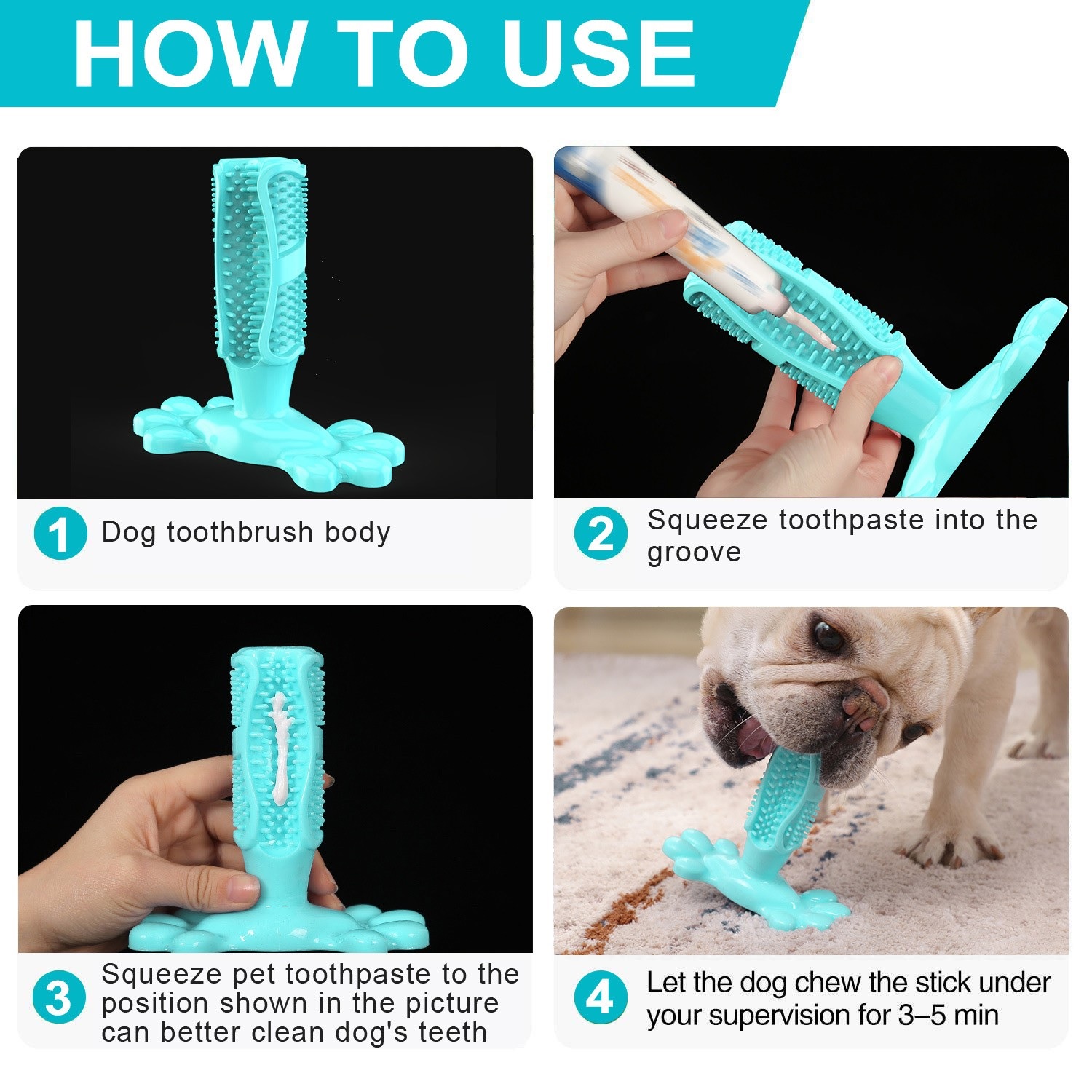 HOW TO USE

1 Dog toothbrush body

2 Squeeze toothpaste into the groove

3 Squeeze pet toothpaste to the position shown in the picture can better clean dog's teeth

4 Let the dog chew the stick under your supervision for 3–5 min