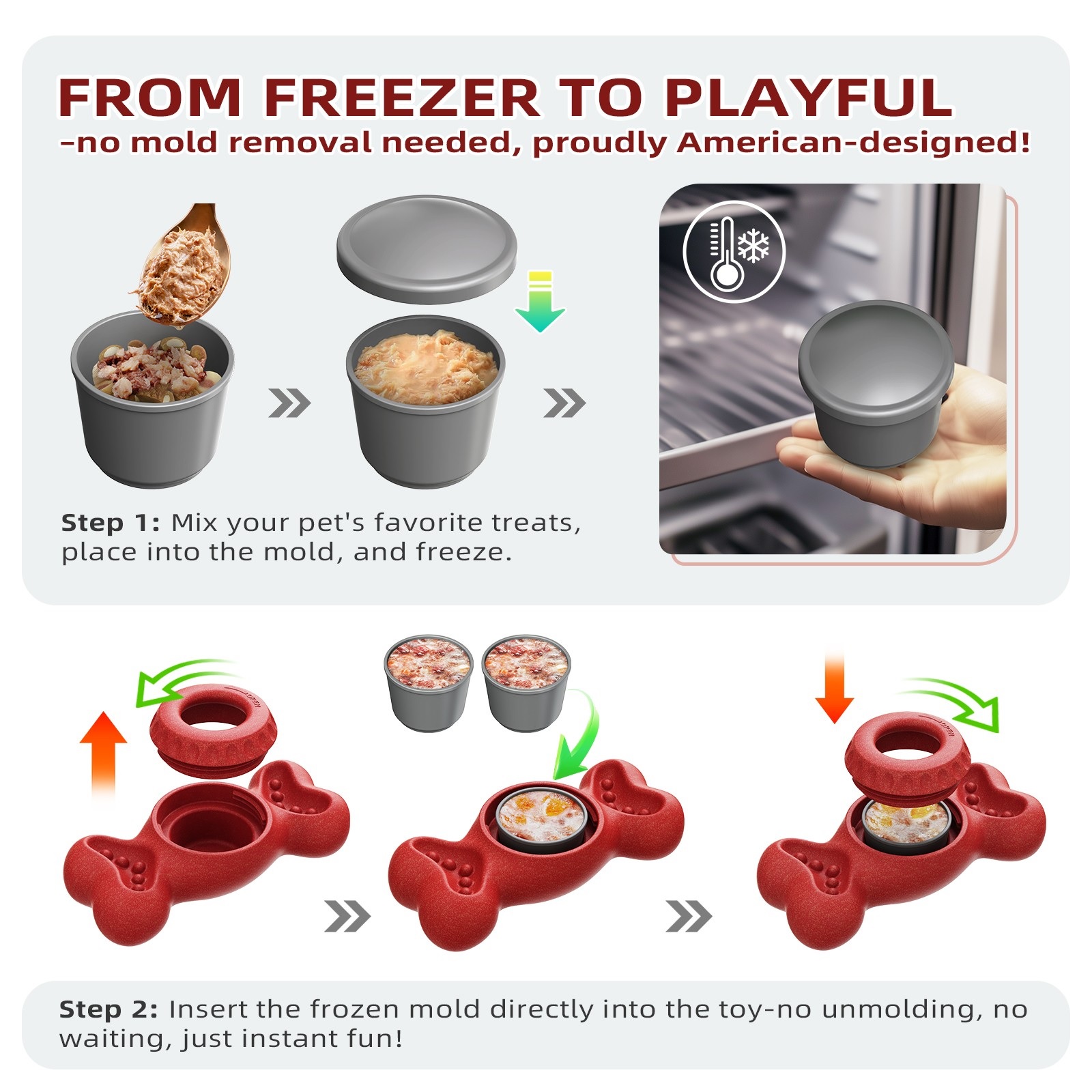 FROM FREEZER TO PLAYFUL
-no mold removal needed, proudly American-designed!

Step 1: Mix your pet's favorite treats, place into the mold, and freeze.

Step 2: Insert the frozen mold directly into the toy-no unmolding, no waiting, just instant fun!