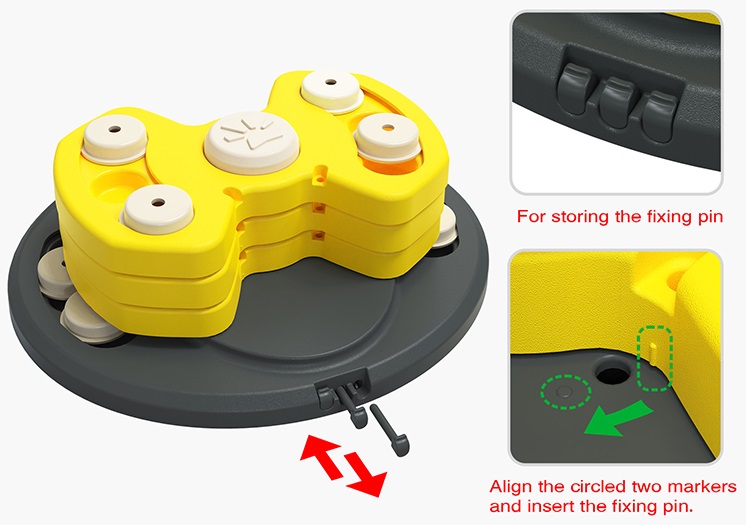 For storing the fixing pin

Align the circled two markers and insert the fixing pin.