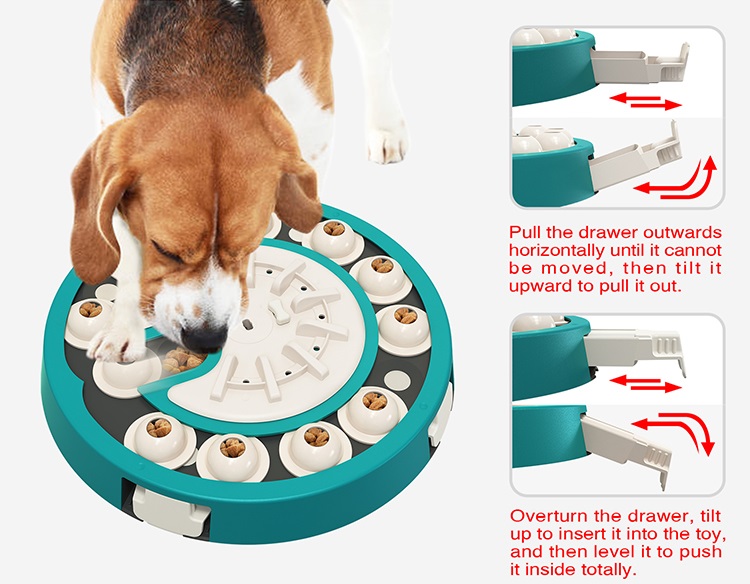 Pull the drawer outwards horizontally until it cannot be moved, then tilt it upward to pull it out.

Overturn the drawer, tilt up to insert it into the toy, and then level it to push it inside totally.