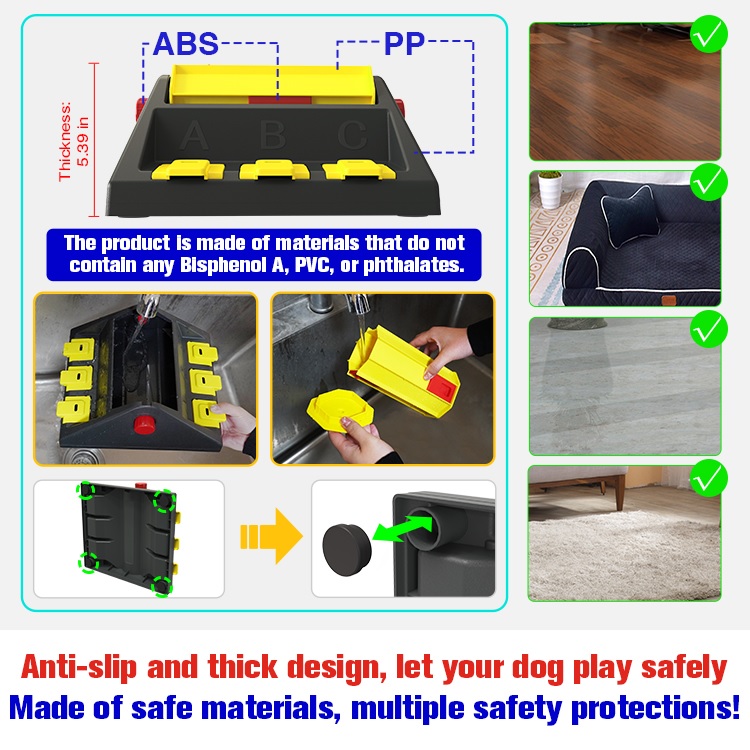 ABS
PP
Thickness: 5.39 in
A B C
The product is made of materials that do not contain any Bisphenol A, PVC, or phthalates.

Anti-slip and thick design, let your dog play safely
Made of safe materials, multiple safety protections!