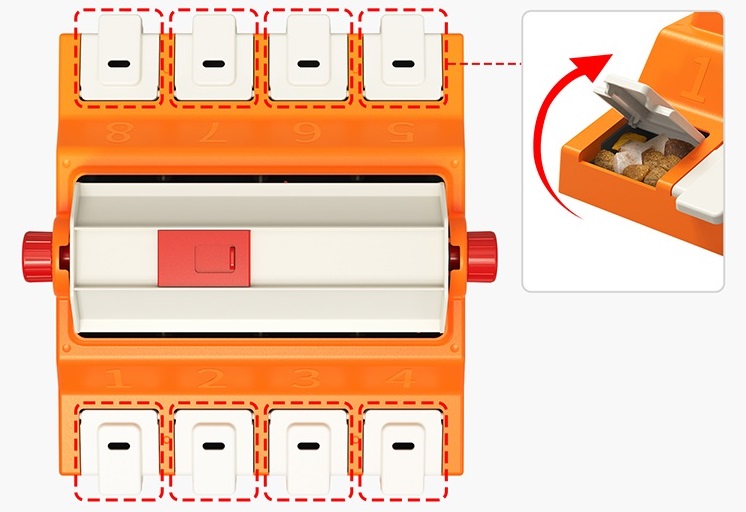 8 7 6 5

1 2 3 4

1