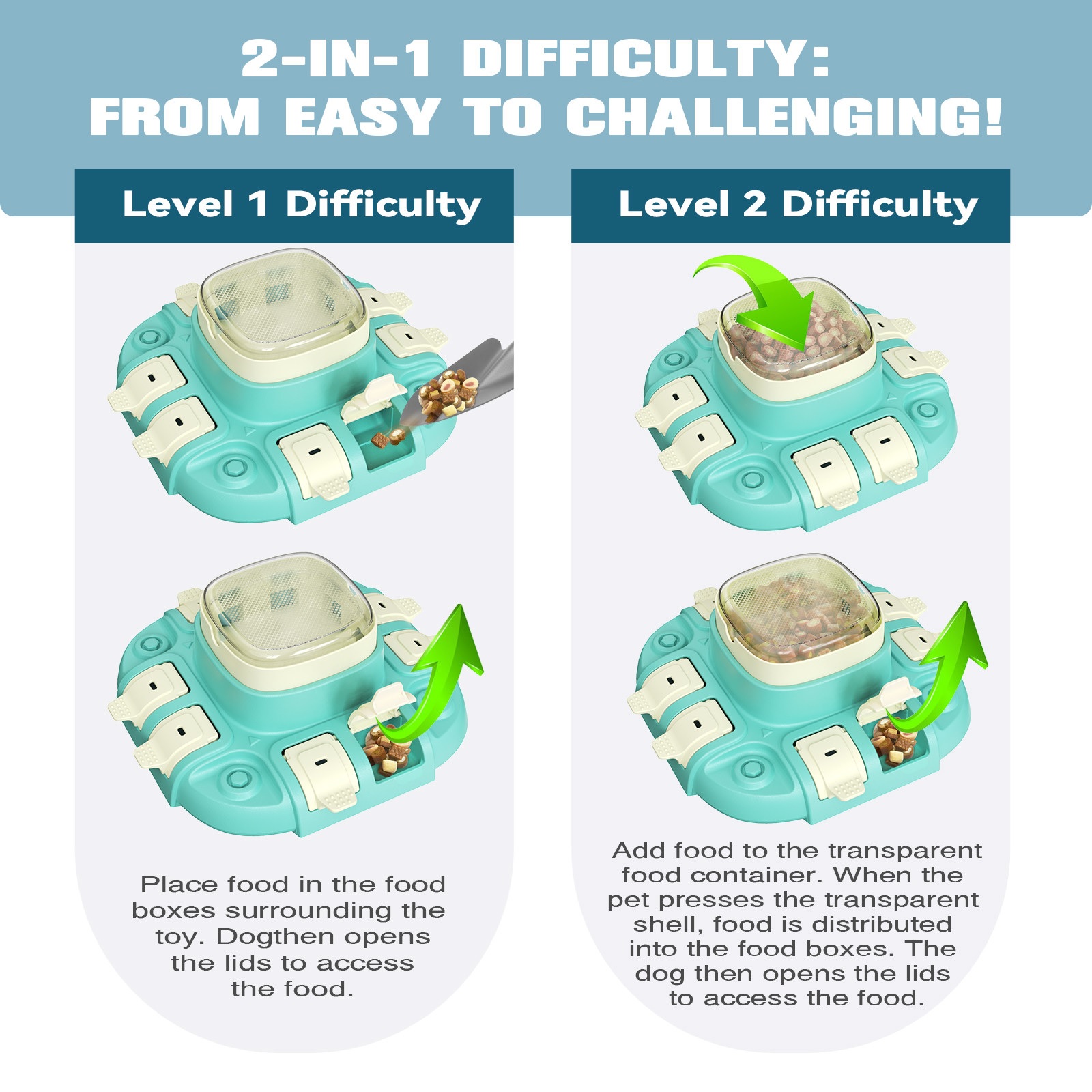 2-IN-1 DIFFICULTY:
FROM EASY TO CHALLENGING!

Level 1 Difficulty

Place food in the food boxes surrounding the toy. Dogthen opens the lids to access the food.

Level 2 Difficulty

Add food to the transparent food container. When the pet presses the transparent shell, food is distributed into the food boxes. The dog then opens the lids to access the food.